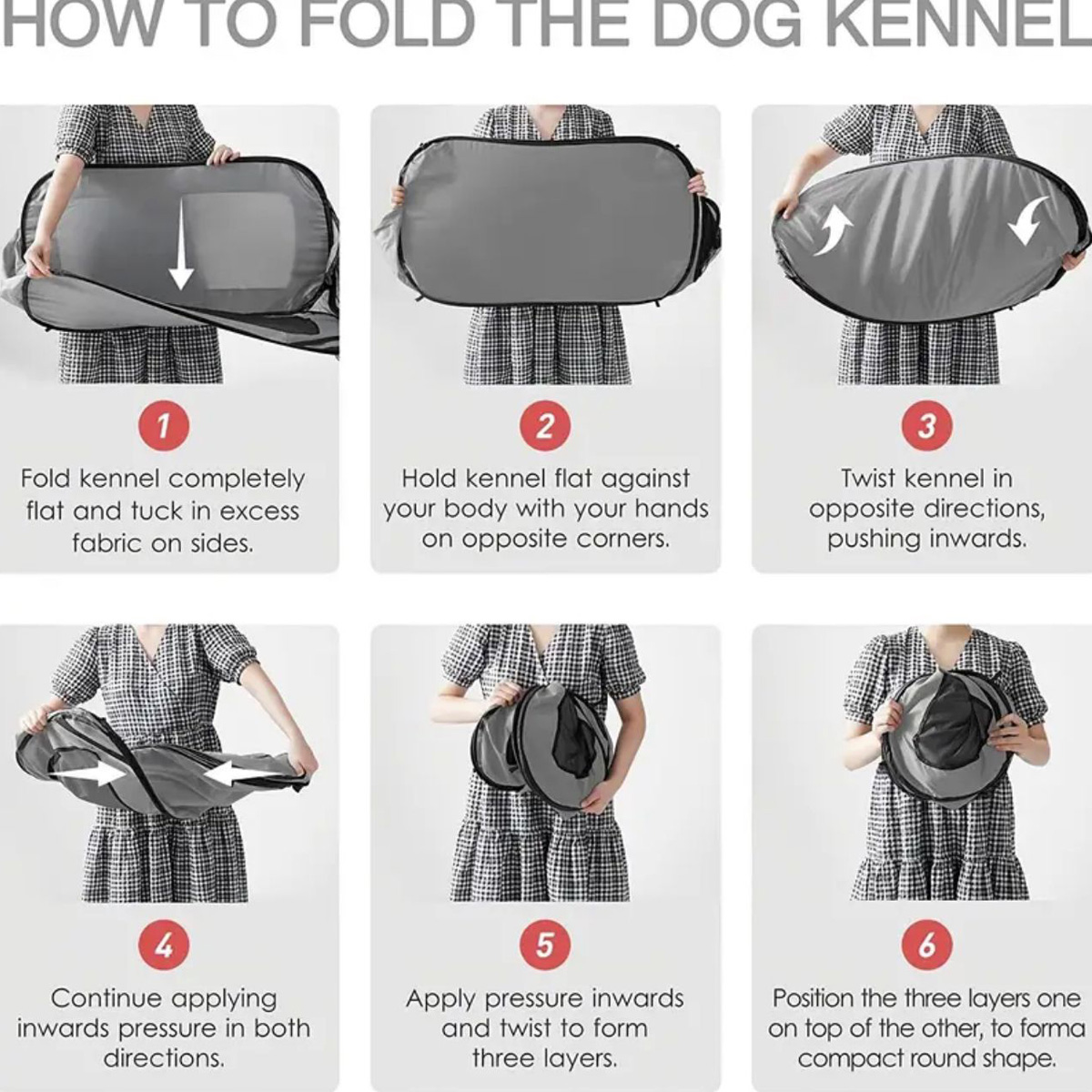 HOW TO FOLD THE DOG KENNEL

1
Fold kennel completely flat and tuck in excess fabric on sides.

2
Hold kennel flat against your body with your hands on opposite corners.

3
Twist kennel in opposite directions, pushing inwards.

4
Continue applying inwards pressure in both directions.

5
Apply pressure inwards and twist to form three layers.

6
Position the three layers one on top of the other, to forma compact round shape.